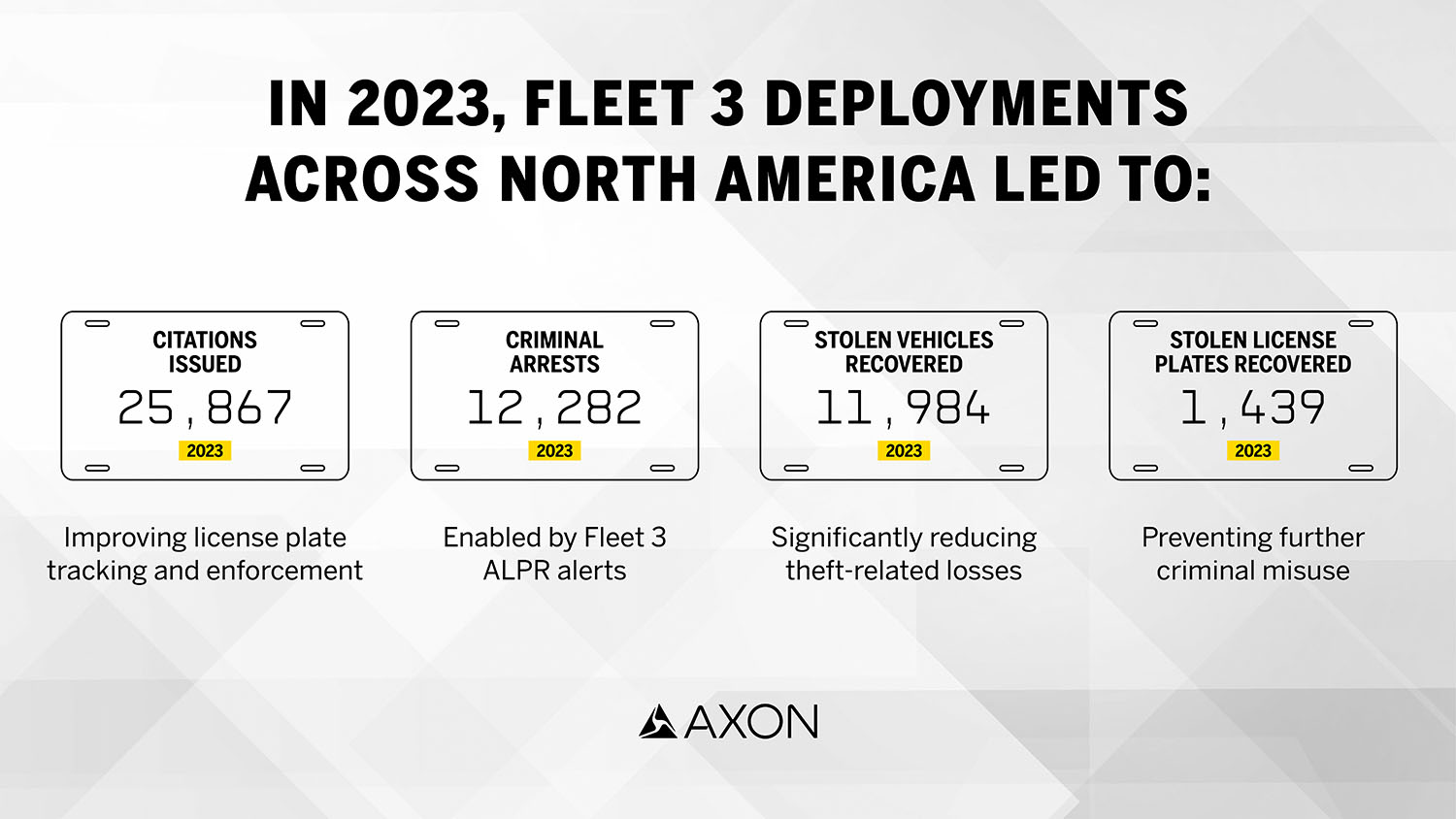 IN 2023, FLEET 3 DEPLOYMENTS ACROSS NORTH AMERICA LED TO:

CITATIONS ISSUED
25,867
2023

Improving license plate tracking and enforcement

CRIMINAL ARRESTS
12,282
2023

Enabled by Fleet 3 ALPR alerts

STOLEN VEHICLES RECOVERED
11,984
2023

Significantly reducing theft-related losses

STOLEN LICENSE PLATES RECOVERED
1,439
2023

Preventing further criminal misuse

AXON